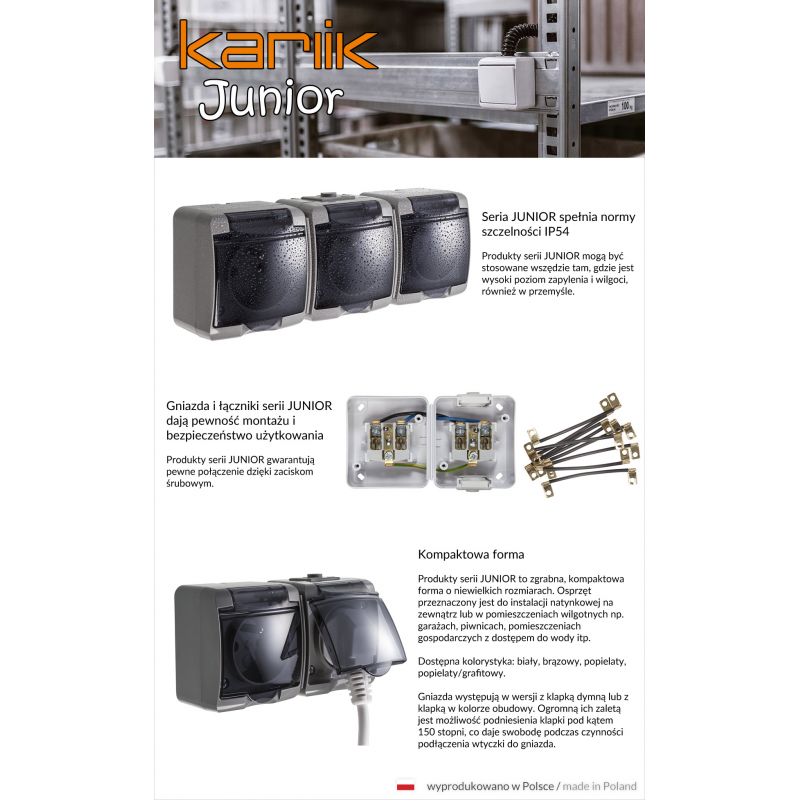 karlik
Junior

100 kg

Seria JUNIOR spełnia normy szczelności IP54

Produkty serii JUNIOR mogą być stosowane wszędzie tam, gdzie jest wysoki poziom zapylenia i wilgoci, również w przemyśle.

Gniazda i łączniki serii JUNIOR dają pewność montażu i bezpieczeństwo użytkowania

Produkty serii JUNIOR gwarantują pewne połączenie dzięki zaciskom śrubowym.

Kompaktowa forma

Produkty serii JUNIOR to zgrabna, kompaktowa forma o niewielkich rozmiarach. Osprzęt przeznaczony jest do instalacji natynkowej na zewnątrz lub w pomieszczeniach wilgotnych np. garażach, piwnicach, pomieszczeniach gospodarczych z dostępem do wody itp.

Dostępna kolorystyka: biały, brązowy, popielaty, popielaty/grafitowy.

Gniazda występują w wersji z klapką dymną lub z klapką w kolorze obudowy. Ogromną ich zaletą jest możliwość podniesienia klapki pod kątem 150 stopni, co daje swobodę podczas czynności podłączenia wtyczki do gniazda.

wyprodukowano w Polsce / made in Poland