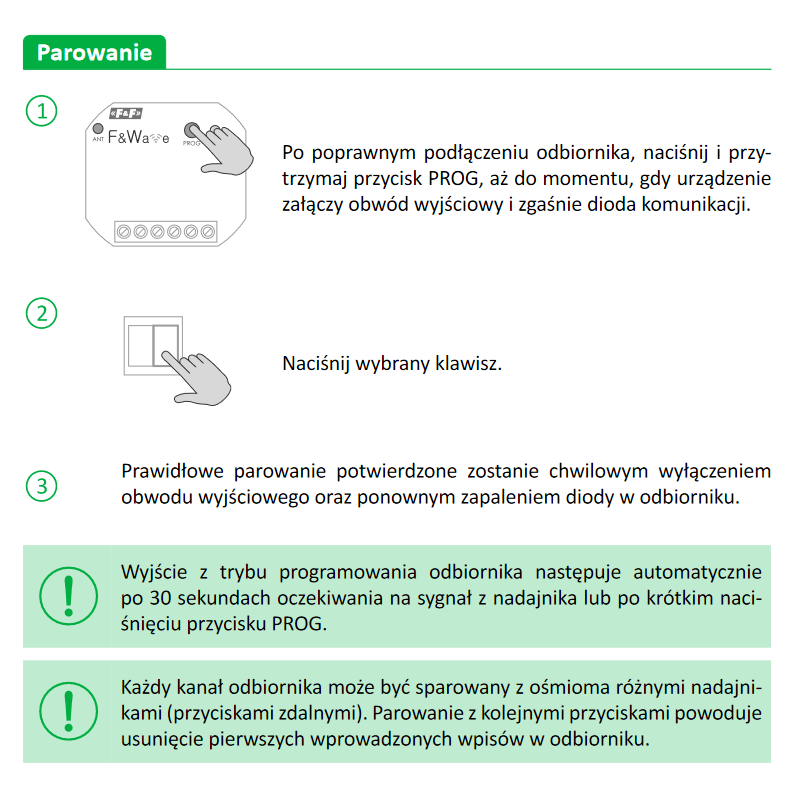 Parowanie

1

F&F
ANT F&Wave
PROG

Po poprawnym podłączeniu odbiornika, naciśnij i przytrzymaj przycisk PROG, aż do momentu, gdy urządzenie załączy obwód wyjściowy i zgaśnie dioda komunikacji.

2

Naciśnij wybrany klawisz.

3

Prawidłowe parowanie potwierdzone zostanie chwilowym wyłączeniem obwodu wyjściowego oraz ponownym zapaleniem diody w odbiorniku.

!

Wyjście z trybu programowania odbiornika następuje automatycznie po 30 sekundach oczekiwania na sygnał z nadajnika lub po krótkim naciśnięciu przycisku PROG.

!

Każdy kanał odbiornika może być sparowany z ośmioma różnymi nadajnikami (przyciskami zdalnymi). Parowanie z kolejnymi przyciskami powoduje usunięcie pierwszych wprowadzonych wpisów w odbiorniku.