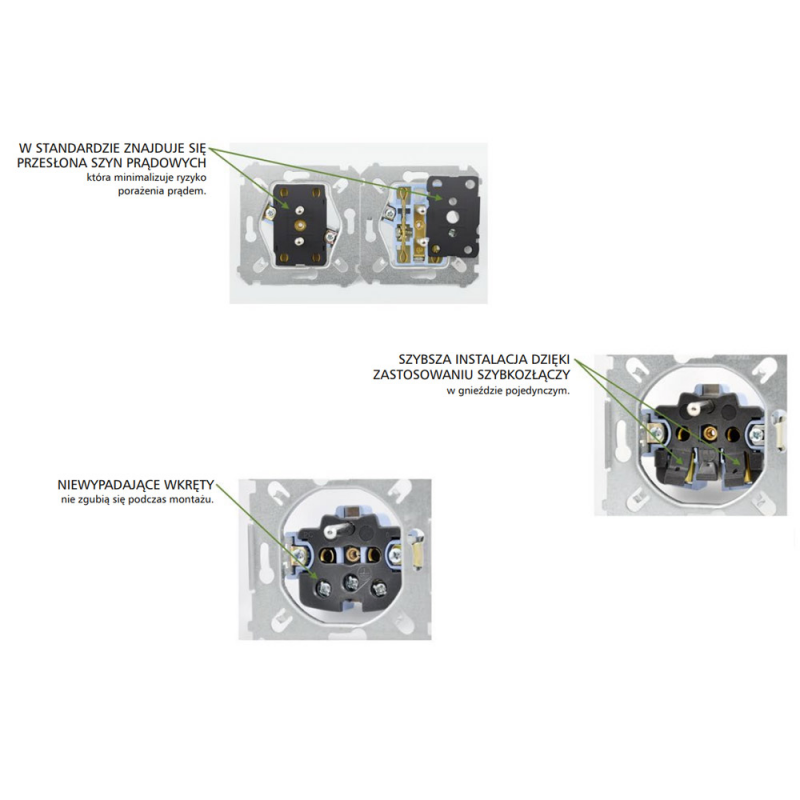 W STANDARDZIE ZNAJDUJE SIĘ PRZESŁONA SZYN PRĄDOWYCH
która minimalizuje ryzyko porażenia prądem.

SZYBSZA INSTALACJA DZIĘKI ZASTOSOWANIU SZYBKOZŁĄCZY
w gnieździe pojedynczym.

NIEWYPADAJĄCE WKRĘTY
nie zgubią się podczas montażu.