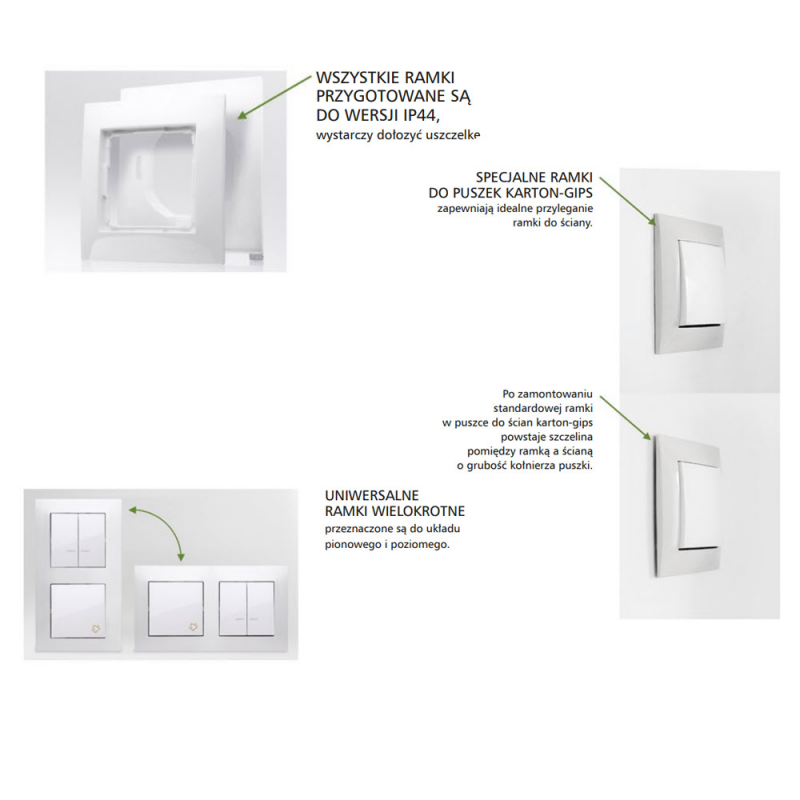 WSZYSTKIE RAMKI PRZYGOTOWANE SĄ DO WERSJI IP44,
wystarczy dołożyć uszczelkę

SPECJALNE RAMKI DO PUSZEK KARTON-GIPS
zapewniają idealne przyleganie ramki do ściany.

Po zamontowaniu standardowej ramki w puszce do ścian karton-gips powstaje szczelina pomiędzy ramką a ścianą o grubość kołnierza puszki.

UNIWERSALNE RAMKI WIELOKROTNE
przeznaczone są do układu pionowego i poziomego.