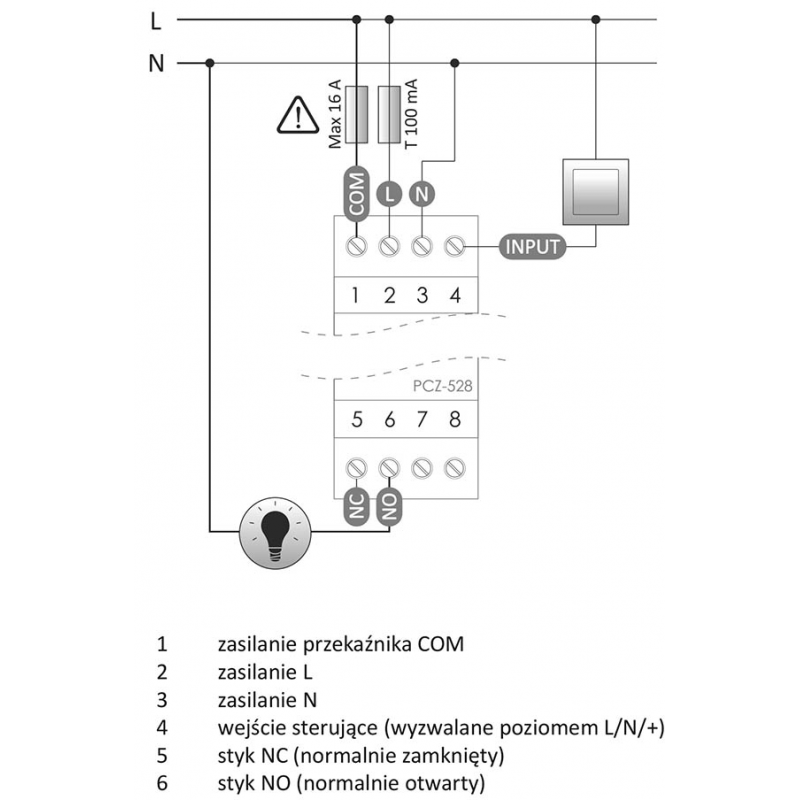 L

N

Max 16 A

T 100 mA

COM

L

N

INPUT

1 2 3 4

PCZ-528

5 6 7 8

NC

NO

1 zasilanie przekaźnika COM
2 zasilanie L
3 zasilanie N
4 wejście sterujące (wyzwalane poziomem L/N/+)
5 styk NC (normalnie zamknięty)
6 styk NO (normalnie otwarty)