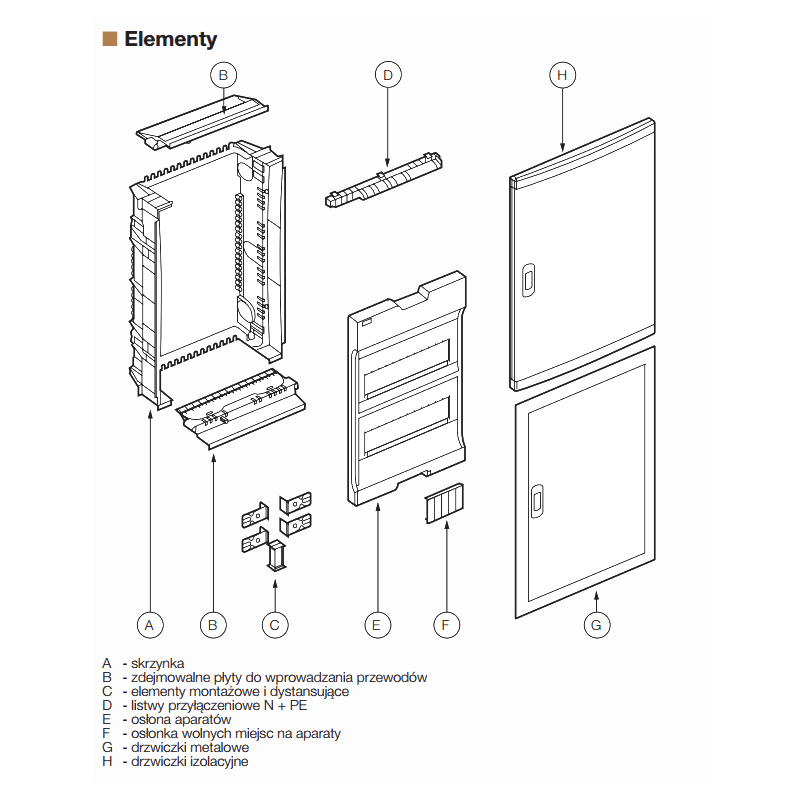 Elementy

B

D

H

A

B

C

E

F

G

A - skrzynka
B - zdejmowalne płyty do wprowadzania przewodów
C - elementy montażowe i dystansujące
D - listwy przyłączeniowe N + PE
E - osłona aparatów
F - osłonka wolnych miejsc na aparaty
G - drzwiczki metalowe
H - drzwiczki izolacyjne